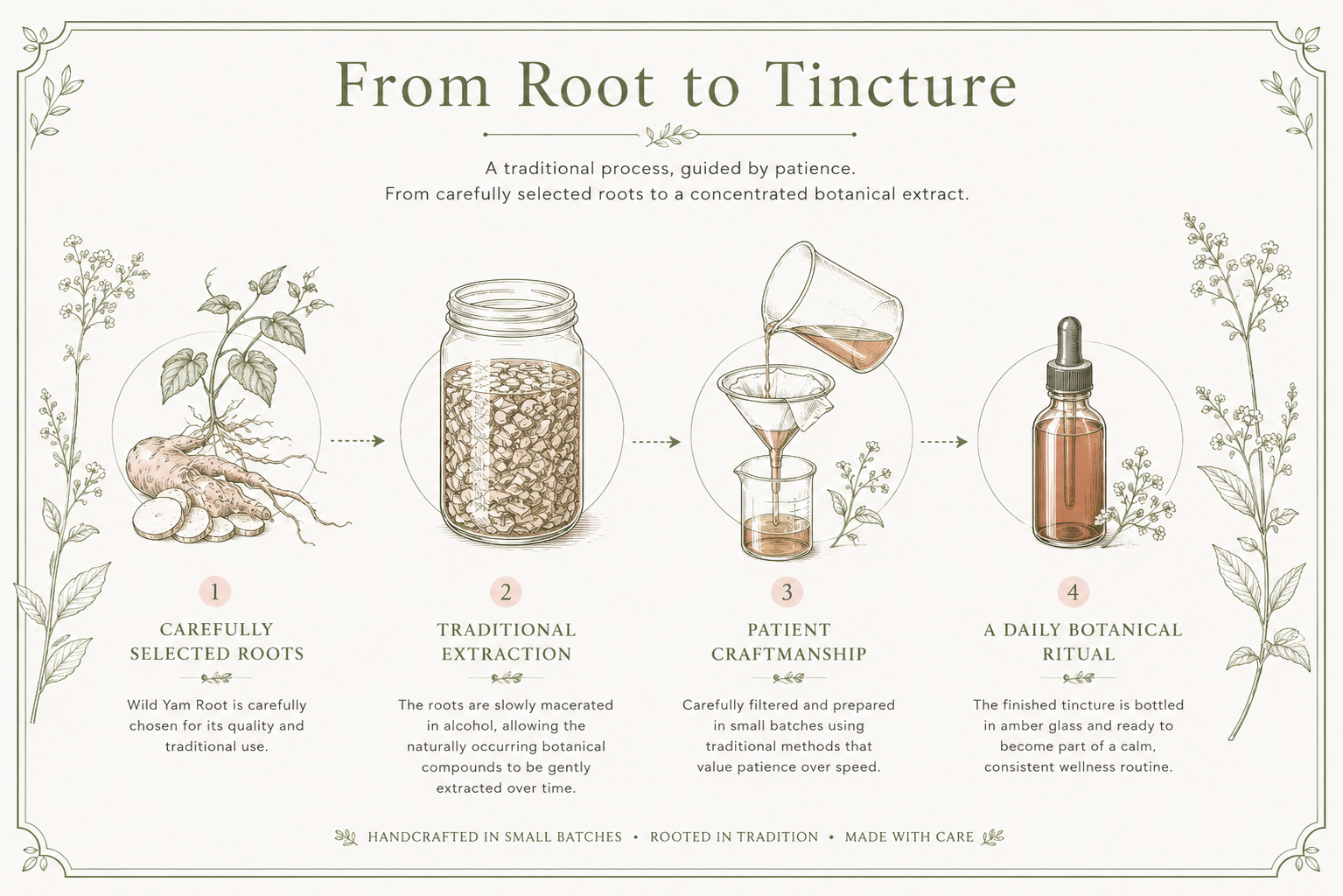 From Root to Tincture

A traditional process, guided by patience.
From carefully selected roots to a concentrated botanical extract.

1

CAREFULLY SELECTED ROOTS

Wild Yam Root is carefully chosen for its quality and traditional use.

2

TRADITIONAL EXTRACTION

The roots are slowly macerated in alcohol, allowing the naturally occurring botanical compounds to be gently extracted over time.

3

PATIENT CRAFTMANSHIP

Carefully filtered and prepared in small batches using traditional methods that value patience over speed.

4

A DAILY BOTANICAL RITUAL

The finished tincture is bottled in amber glass and ready to become part of a calm, consistent wellness routine.

HANDCRAFTED IN SMALL BATCHES • ROOTED IN TRADITION • MADE WITH CARE